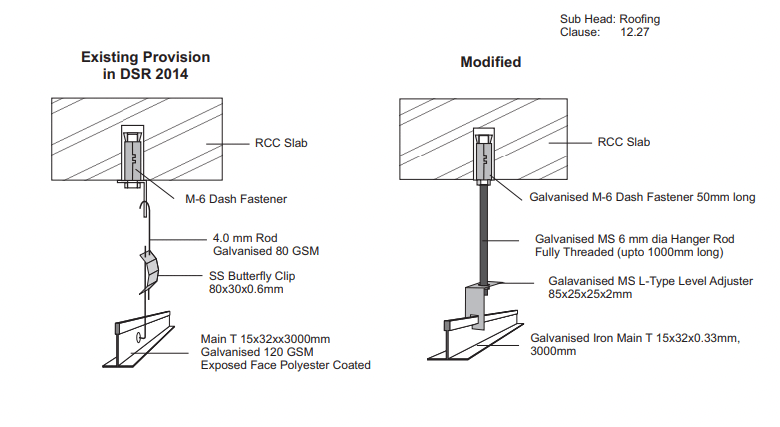 Sub Head: Roofing
Clause: 12.27

Existing Provision
in DSR 2014

RCC Slab

M-6 Dash Fastener

4.0 mm Rod
Galvanised 80 GSM

SS Butterfly Clip
80x30x0.6mm

Main T 15x32xx3000mm
Galvanised 120 GSM
Exposed Face Polyester Coated

Modified

RCC Slab

Galvanised M-6 Dash Fastener 50mm long

Galvanised MS 6 mm dia Hanger Rod
Fully Threaded (upto 1000mm long)

Galavanised MS L-Type Level Adjuster
85x25x25x2mm

Galvanised Iron Main T 15x32x0.33mm,
3000mm